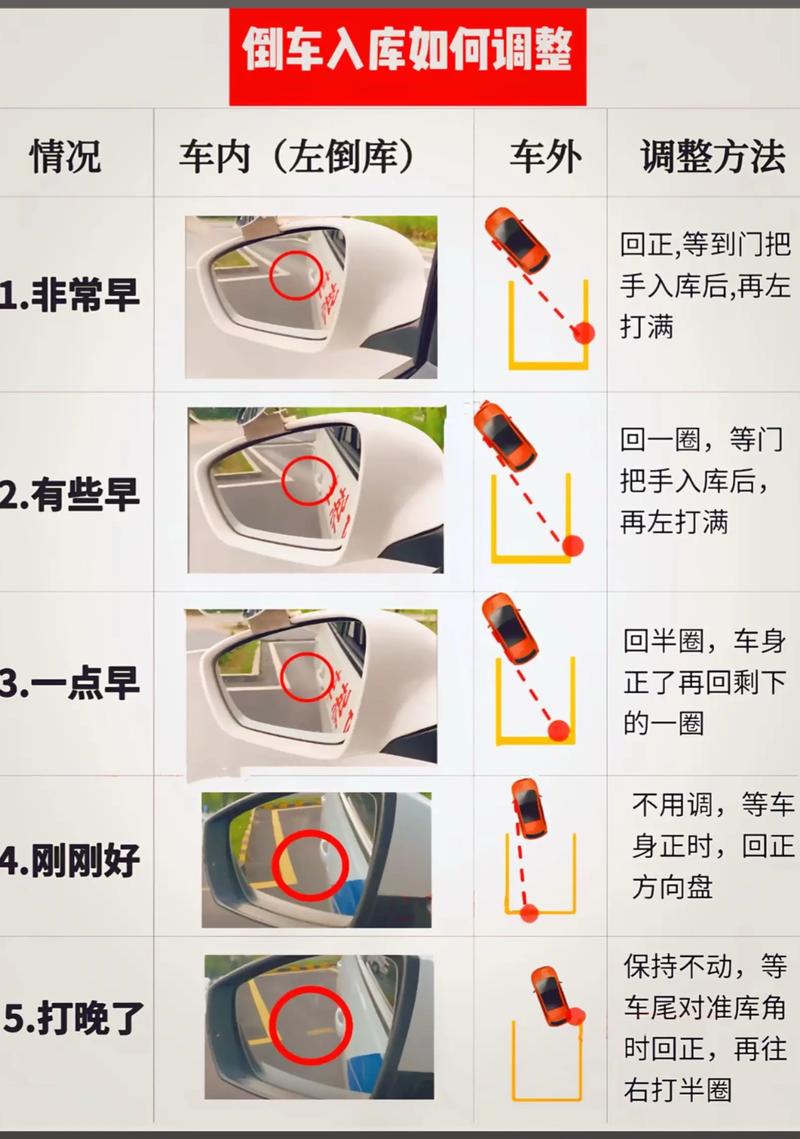 倒车入库如何调整

| 情况 | 车内（左倒库） | 车外 | 调整方法 |
|---|---|---|---|
| 1.非常早 | | | 回正,等到门把手入库后,再左打满 |
| 2.有些早 | | | 回一圈，等门把手入库后，再左打满 |
| 3.一点早 | | | 回半圈，车身正了再回剩下的一圈 |
| 4.刚刚好 | | | 不用调，等车身正时，回正方向盘 |
| 5.打晚了 | | | 保持不动，等车尾对准库角时回正，再往右打半圈 |