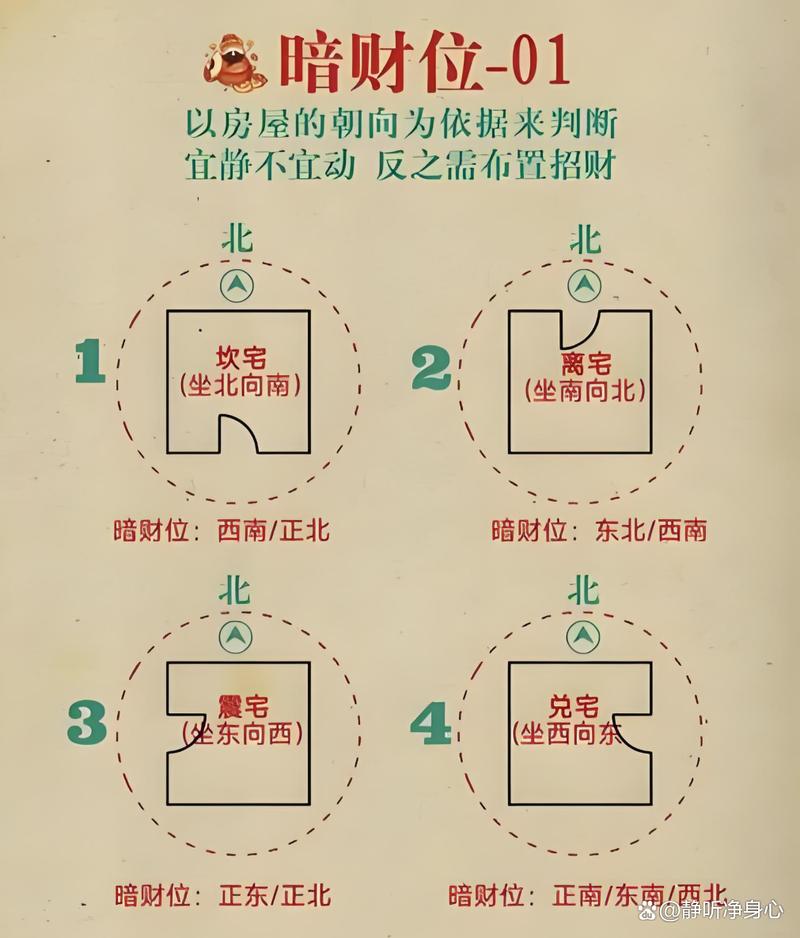 暗财位-01

以房屋的朝向为依据来判断
宜静不宜动 反之需布置招财

北

1

坎宅
(坐北向南)

暗财位：西南/正北

北

2

离宅
(坐南向北)

暗财位：东北/西南

北

3

震宅
(坐东向西)

暗财位：正东/正北

北

4

兑宅
(坐西向东)

暗财位：正南/东南/西北

@静听净身心